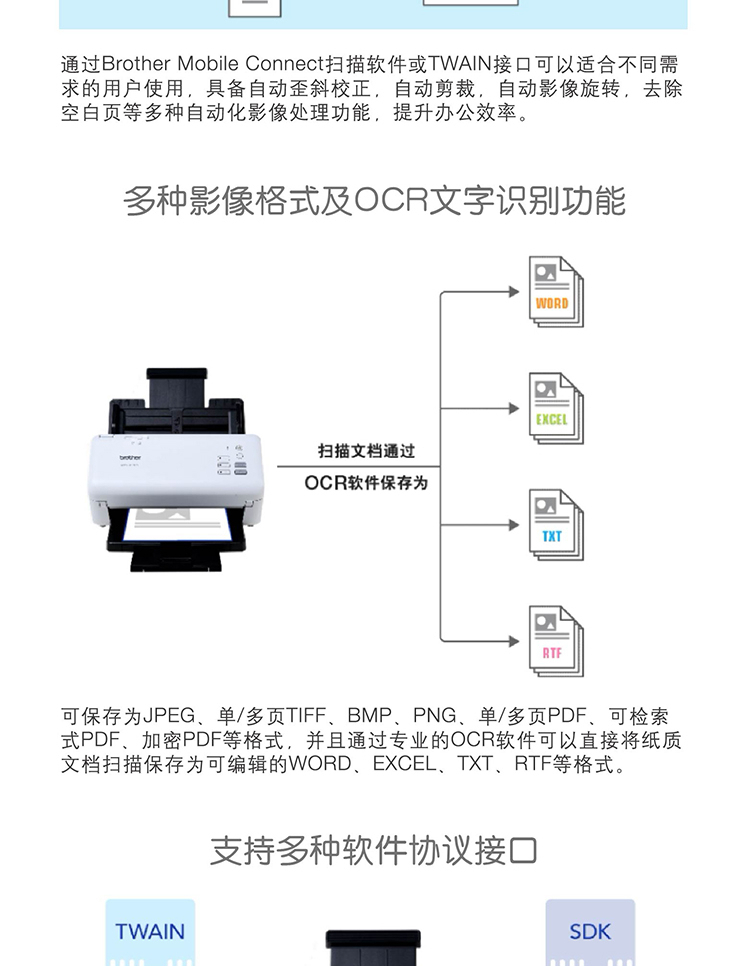 通过Brother Mobile Connect扫描软件或TWAIN接口可以适合不同需求的用户使用，具备自动歪斜校正，自动剪裁，自动影像旋转，去除空白页等多种自动化影像处理功能，提升办公效率。

多种影像格式及OCR文字识别功能

brother

扫描文档通过
OCR软件保存为

WORD

EXCEL

TXT

RTF

可保存为JPEG、单/多页TIFF、BMP、PNG、单/多页PDF、可检索式PDF、加密PDF等格式，并且通过专业的OCR软件可以直接将纸质文档扫描保存为可编辑的WORD、EXCEL、TXT、RTF等格式。

支持多种软件协议接口

TWAIN

SDK