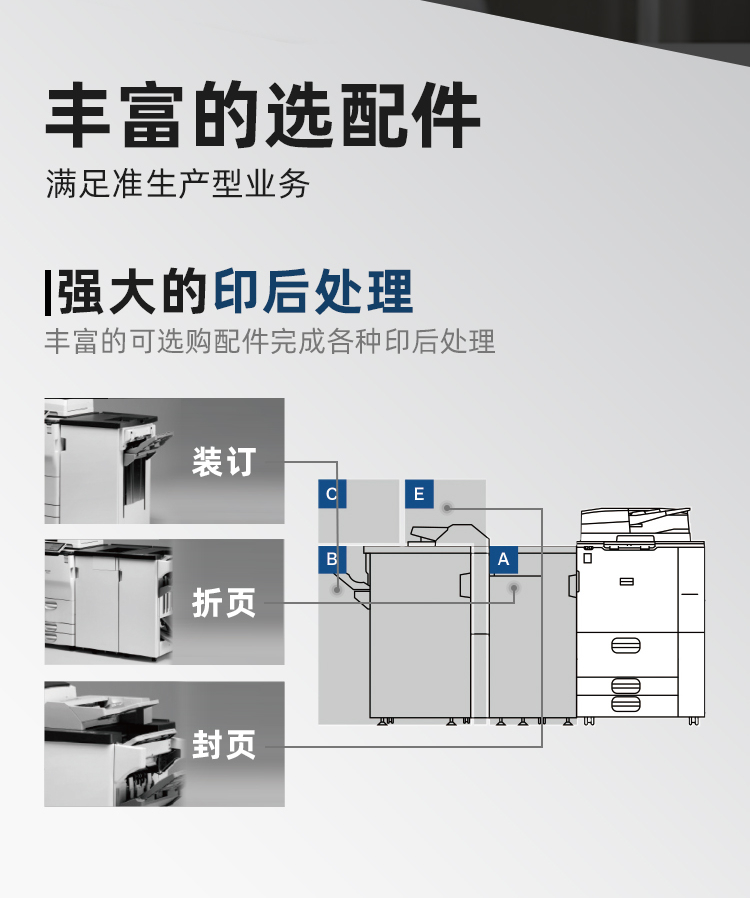 丰富的选配件
满足准生产型业务

强大的印后处理
丰富的可选购配件完成各种印后处理

装订

折页

封页

C
E
B
A