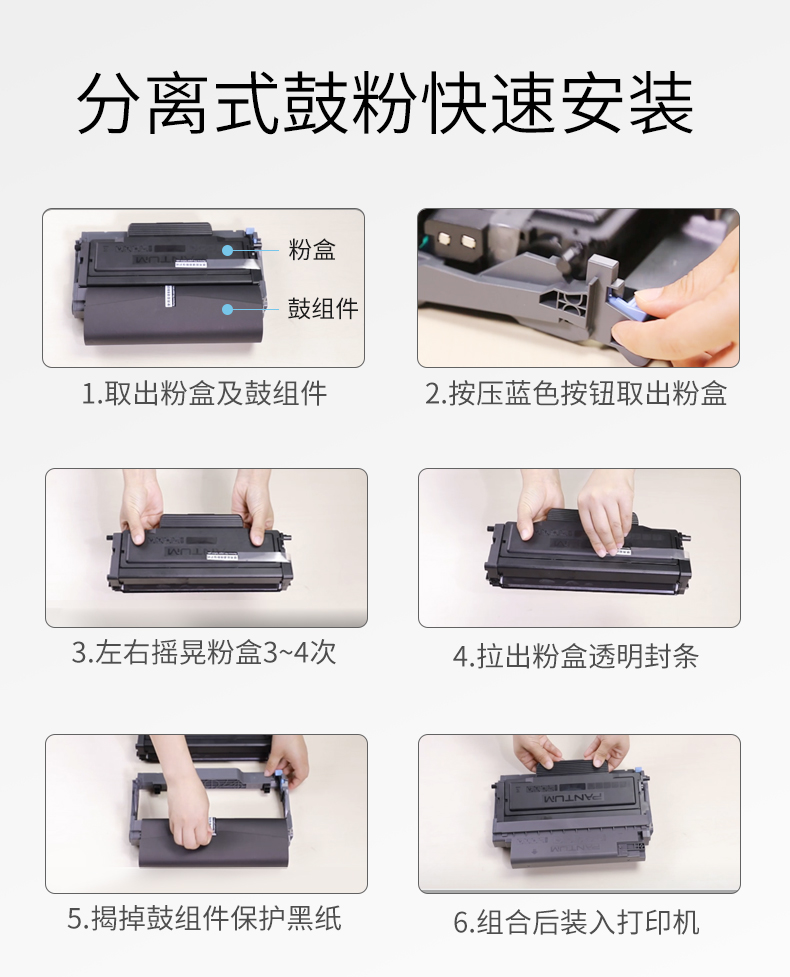 分离式鼓粉快速安装

粉盒
鼓组件

1.取出粉盒及鼓组件

2.按压蓝色按钮取出粉盒

3.左右摇晃粉盒3~4次

4.拉出粉盒透明封条

5.揭掉鼓组件保护黑纸

PANTUM

6.组合后装入打印机